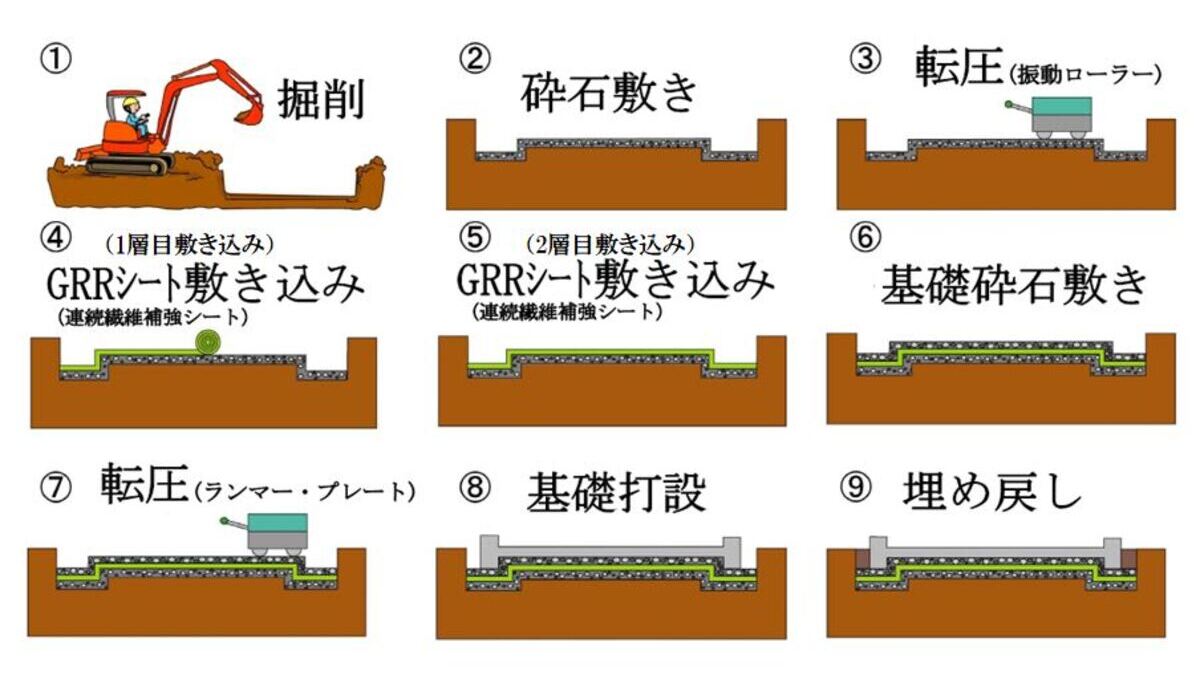 ① 掘削

② 砕石敷き

③ 転圧(振動ローラー)

④ (1層目敷き込み) GRRシート敷き込み (連続繊維補強シート)

⑤ (2層目敷き込み) GRRシート敷き込み (連続繊維補強シート)

⑥ 基礎砕石敷き

⑦ 転圧(ランマー・プレート)

⑧ 基礎打設

⑨ 埋め戻し